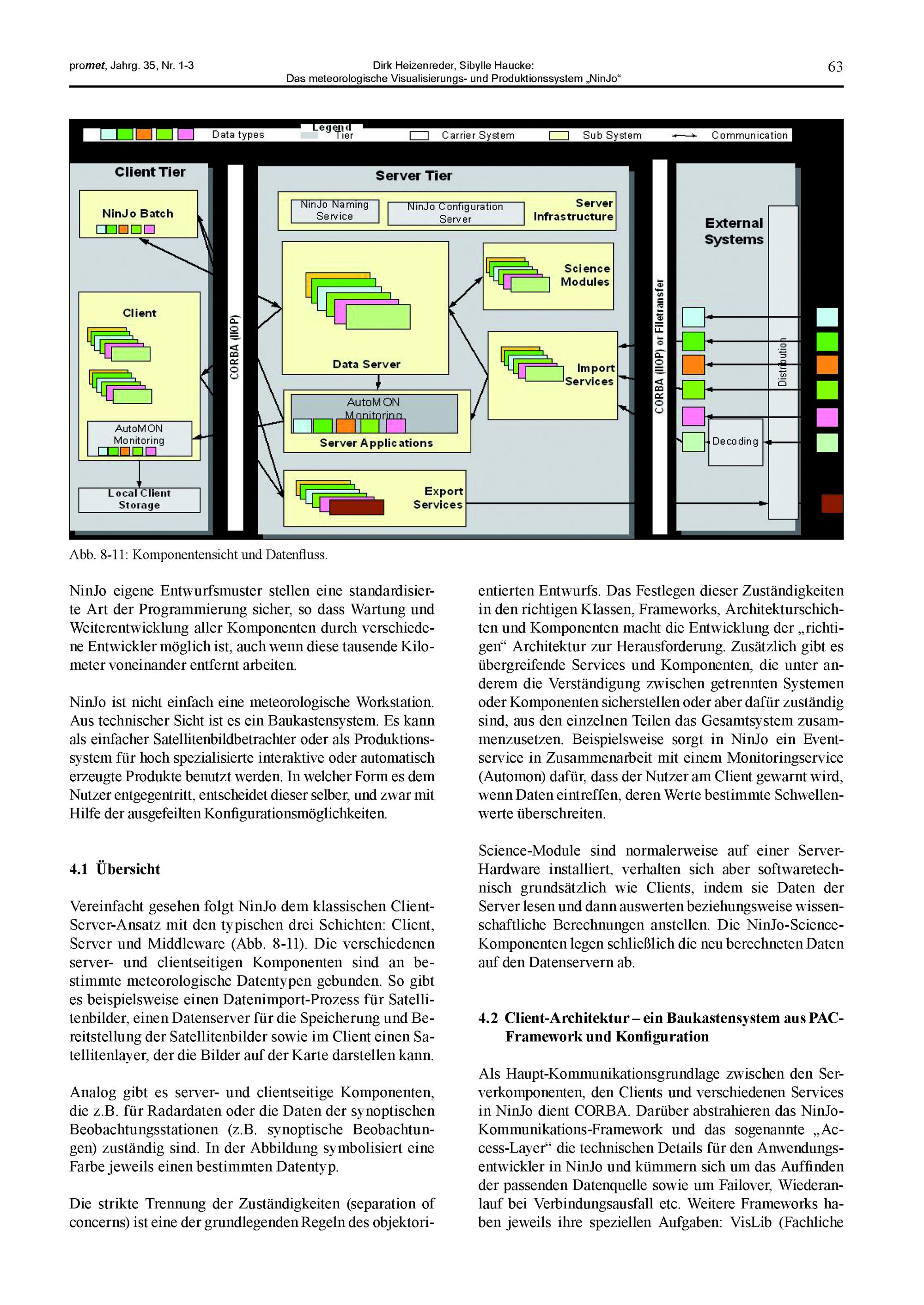 promet, Jahrg. 35, Nr. 1-3

Dirk Heizenreder, Sibylle Haucke:
Das meteorologische Visualisierungs- und Produktionssystem „NinJo“

63

Legend
Data types
Tier
Carrier System
Sub System
Communication

Client Tier
NinJo Batch
Client
AutoMON Monitoring
Local Client Storage
CORBA (IIOP)
Server Tier
NinJo Naming Service
NinJo Configuration Server
Server Infrastructure
Data Server
Science Modules
Import Services
AutoMON Monitoring
Server Applications
Export Services
CORBA (IIOP) or Filetransfer
External Systems
Distribution
Decoding

Abb. 8-11: Komponentensicht und Datenfluss.

NinJo eigene Entwurfsmuster stellen eine standardisierte Art der Programmierung sicher, so dass Wartung und Weiterentwicklung aller Komponenten durch verschiedene Entwickler möglich ist, auch wenn diese tausende Kilometer voneinander entfernt arbeiten.

NinJo ist nicht einfach eine meteorologische Workstation. Aus technischer Sicht ist es ein Baukastensystem. Es kann als einfacher Satellitenbildbetrachter oder als Produktionssystem für hoch spezialisierte interaktive oder automatisch erzeugte Produkte benutzt werden. In welcher Form es dem Nutzer entgegentritt, entscheidet dieser selber, und zwar mit Hilfe der ausgefeilten Konfigurationsmöglichkeiten.

4.1 Übersicht

Vereinfacht gesehen folgt NinJo dem klassischen Client-Server-Ansatz mit den typischen drei Schichten: Client, Server und Middleware (Abb. 8-11). Die verschiedenen server- und clientseitigen Komponenten sind an bestimmte meteorologische Datentypen gebunden. So gibt es beispielsweise einen Datenimport-Prozess für Satellitenbilder, einen Datenserver für die Speicherung und Bereitstellung der Satellitenbilder sowie im Client einen Satellitenlayer, der die Bilder auf der Karte darstellen kann.

Analog gibt es server- und clientseitige Komponenten, die z.B. für Radardaten oder die Daten der synoptischen Beobachtungsstationen (z.B. synoptische Beobachtungen) zuständig sind. In der Abbildung symbolisiert eine Farbe jeweils einen bestimmten Datentyp.

Die strikte Trennung der Zuständigkeiten (separation of concerns) ist eine der grundlegenden Regeln des objektorientierten Entwurfs. Das Festlegen dieser Zuständigkeiten in den richtigen Klassen, Frameworks, Architekturschichten und Komponenten macht die Entwicklung der „richtigen“ Architektur zur Herausforderung. Zusätzlich gibt es übergreifende Services und Komponenten, die unter anderem die Verständigung zwischen getrennten Systemen oder Komponenten sicherstellen oder aber dafür zuständig sind, aus den einzelnen Teilen das Gesamtsystem zusammenzusetzen. Beispielsweise sorgt in NinJo ein Eventservice in Zusammenarbeit mit einem Monitoringservice (Automon) dafür, dass der Nutzer am Client gewarnt wird, wenn Daten eintreffen, deren Werte bestimmte Schwellenwerte überschreiten.

Science-Module sind normalerweise auf einer Server-Hardware installiert, verhalten sich aber softwaretechnisch grundsätzlich wie Clients, indem sie Daten der Server lesen und dann auswerten beziehungsweise wissenschaftliche Berechnungen anstellen. Die NinJo-Science-Komponenten legen schließlich die neu berechneten Daten auf den Datenservern ab.

4.2 Client-Architektur – ein Baukastensystem aus PAC-Framework und Konfiguration

Als Haupt-Kommunikationsgrundlage zwischen den Serverkomponenten, den Clients und verschiedenen Services in NinJo dient CORBA. Darüber abstrahieren das NinJo-Kommunikations-Framework und das sogenannte „Access-Layer“ die technischen Details für den Anwendungsentwickler in NinJo und kümmern sich um das Auffinden der passenden Datenquelle sowie um Failover, Wiederanlauf bei Verbindungsausfall etc. Weitere Frameworks haben jeweils ihre speziellen Aufgaben: VisLib (Fachliche