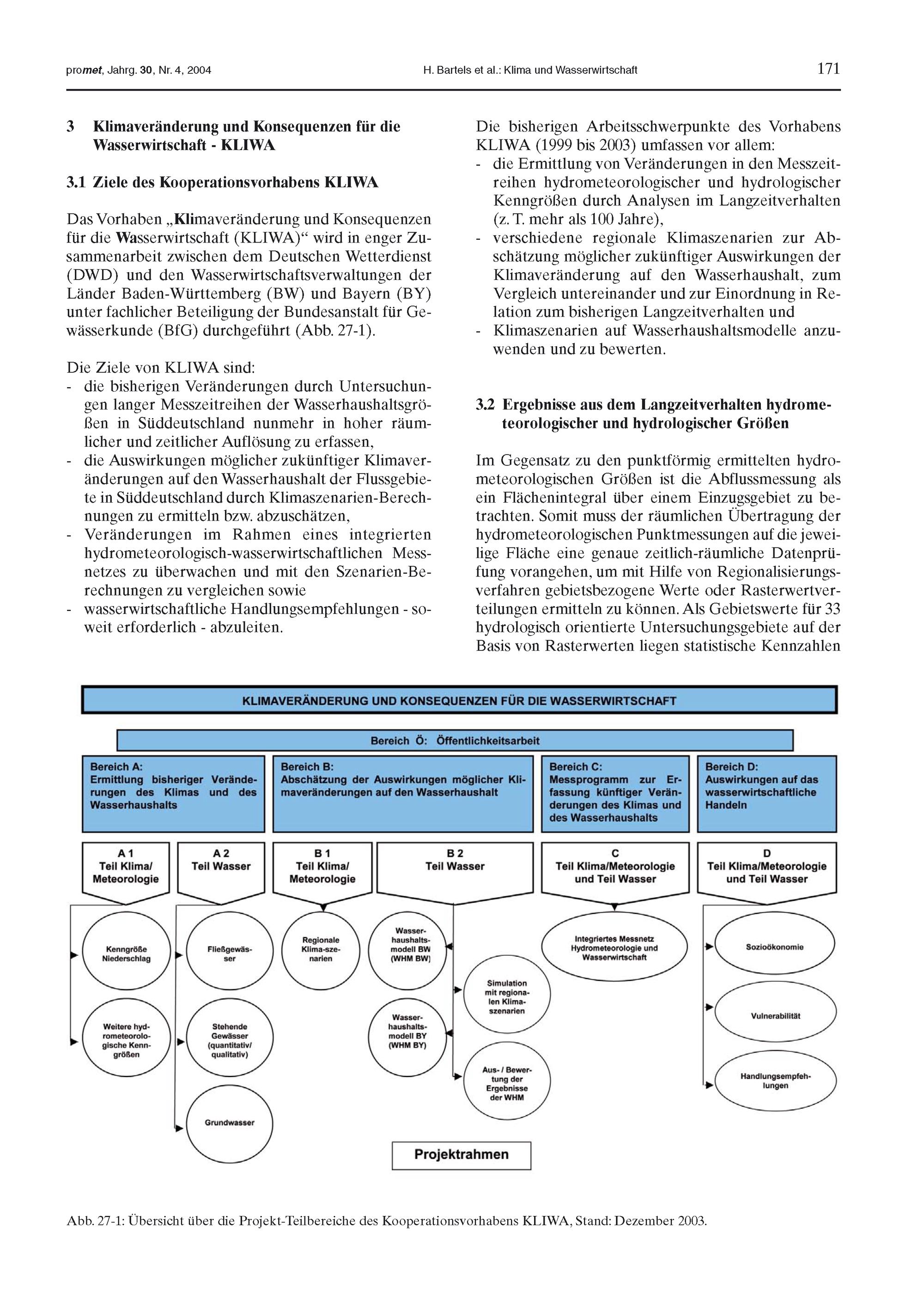 promet, Jahrg. 30, Nr. 4, 2004 H. Bartels et al.: Klima und Wasserwirtschaft 171

3 Klimaveränderung und Konsequenzen für die Wasserwirtschaft - KLIWA

3.1 Ziele des Kooperationsvorhabens KLIWA

Das Vorhaben „Klimaveränderung und Konsequenzen für die Wasserwirtschaft (KLIWA)“ wird in enger Zusammenarbeit zwischen dem Deutschen Wetterdienst (DWD) und den Wasserwirtschaftsverwaltungen der Länder Baden-Württemberg (BW) und Bayern (BY) unter fachlicher Beteiligung der Bundesanstalt für Gewässerkunde (BfG) durchgeführt (Abb. 27-1).

Die Ziele von KLIWA sind:
- die bisherigen Veränderungen durch Untersuchungen langer Messzeitreihen der Wasserhaushaltsgrößen in Süddeutschland nunmehr in hoher räumlicher und zeitlicher Auflösung zu erfassen,
- die Auswirkungen möglicher zukünftiger Klimaveränderungen auf den Wasserhaushalt der Flussgebiete in Süddeutschland durch Klimaszenarien-Berechnungen zu ermitteln bzw. abzuschätzen,
- Veränderungen im Rahmen eines integrierten hydrometeorologisch-wasserwirtschaftlichen Messnetzes zu überwachen und mit den Szenarien-Berechnungen zu vergleichen sowie
- wasserwirtschaftliche Handlungsempfehlungen - soweit erforderlich - abzuleiten.

Die bisherigen Arbeitsschwerpunkte des Vorhabens KLIWA (1999 bis 2003) umfassen vor allem:
- die Ermittlung von Veränderungen in den Messzeitreihen hydrometeorologischer und hydrologischer Kenngrößen durch Analysen im Langzeitverhalten (z. T. mehr als 100 Jahre),
- verschiedene regionale Klimaszenarien zur Abschätzung möglicher zukünftiger Auswirkungen der Klimaveränderung auf den Wasserhaushalt, zum Vergleich untereinander und zur Einordnung in Relation zum bisherigen Langzeitverhalten und
- Klimaszenarien auf Wasserhaushaltsmodelle anzuwenden und zu bewerten.

3.2 Ergebnisse aus dem Langzeitverhalten hydrometeorologischer und hydrologischer Größen

Im Gegensatz zu den punktförmig ermittelten hydrometeorologischen Größen ist die Abflussmessung als ein Flächenintegral über einem Einzugsgebiet zu betrachten. Somit muss der räumlichen Übertragung der hydrometeorologischen Punktmessungen auf die jeweilige Fläche eine genaue zeitlich-räumliche Datenprüfung vorangehen, um mit Hilfe von Regionalisierungsverfahren gebietsbezogene Werte oder Rasterwertverteilungen ermitteln zu können. Als Gebietswerte für 33 hydrologisch orientierte Untersuchungsgebiete auf der Basis von Rasterwerten liegen statistische Kennzahlen

KLIMAVERÄNDERUNG UND KONSEQUENZEN FÜR DIE WASSERWIRTSCHAFT

Bereich Ö: Öffentlichkeitsarbeit

Bereich A: Ermittlung bisheriger Veränderungen des Klimas und des Wasserhaushalts

Bereich B: Abschätzung der Auswirkungen möglicher Klimaveränderungen auf den Wasserhaushalt

Bereich C: Messprogramm zur Erfassung künftiger Veränderungen des Klimas und des Wasserhaushalts

Bereich D: Auswirkungen auf das wasserwirtschaftliche Handeln

A 1 Teil Klima/ Meteorologie

A 2 Teil Wasser

B 1 Teil Klima/ Meteorologie

B 2 Teil Wasser

C Teil Klima/Meteorologie und Teil Wasser

D Teil Klima/Meteorologie und Teil Wasser

Kenngröße Niederschlag

Weitere hydrometeorologische Kenngrößen

Fließgewässer

Stehende Gewässer (quantitativ/ qualitativ)

Grundwasser

Regionale Klima-szenarien

Wasserhaushaltsmodell BW (WHM BW)

Wasserhaushaltsmodell BY (WHM BY)

Simulation mit regionalen Klimaszenarien

Aus- / Bewertung der Ergebnisse der WHM

Integriertes Messnetz Hydrometeorologie und Wasserwirtschaft

Sozioökonomie

Vulnerabilität

Handlungsempfehlungen

Projektrahmen

Abb. 27-1: Übersicht über die Projekt-Teilbereiche des Kooperationsvorhabens KLIWA, Stand: Dezember 2003.